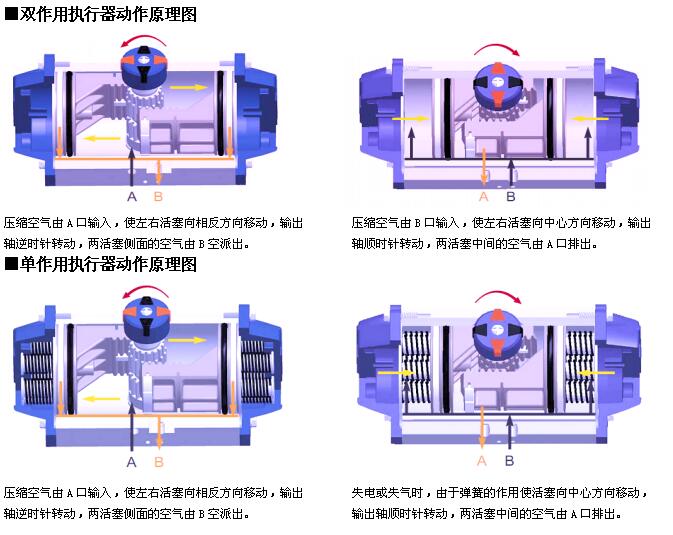 ■双作用执行器动作原理图

A B

压缩空气由 A 口输入，使左右活塞向相反方向移动，输出轴逆时针转动，两活塞侧面的空气由 B 空派出。

A B

压缩空气由 B 口输入，使左右活塞向中心方向移动，输出轴顺时针转动，两活塞中间的空气由 A 口排出。

■单作用执行器动作原理图

A B

压缩空气由 A 口输入，使左右活塞向相反方向移动，输出轴逆时针转动，两活塞侧面的空气由 B 空派出。

A B

失电或失气时，由于弹簧的作用使活塞向中心方向移动，输出轴顺时针转动，两活塞中间的空气由 A 口排出。