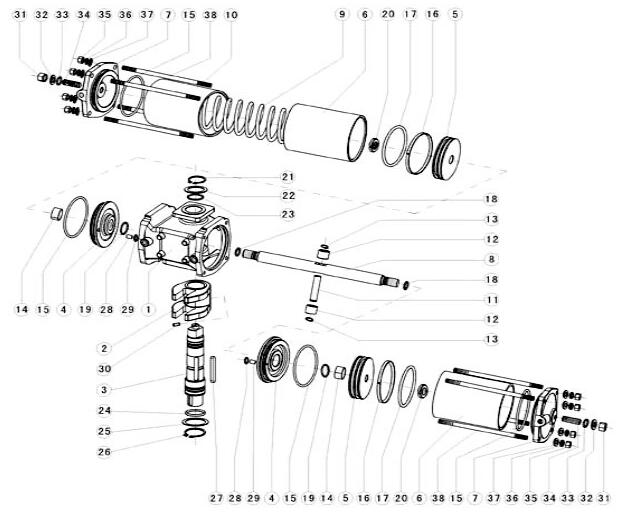 31 32 33 34 35 36 37 7 15 38 10 9 6 20 17 16 5

21
22
23
18
13
12
8
18
11
12
13

14 15 4 19 28 29 1

2
30
3
24
25
26

27 28 29 4 15 19 14 5 16 17 20 6 38 15 7 37 36 35 34 33 32 31